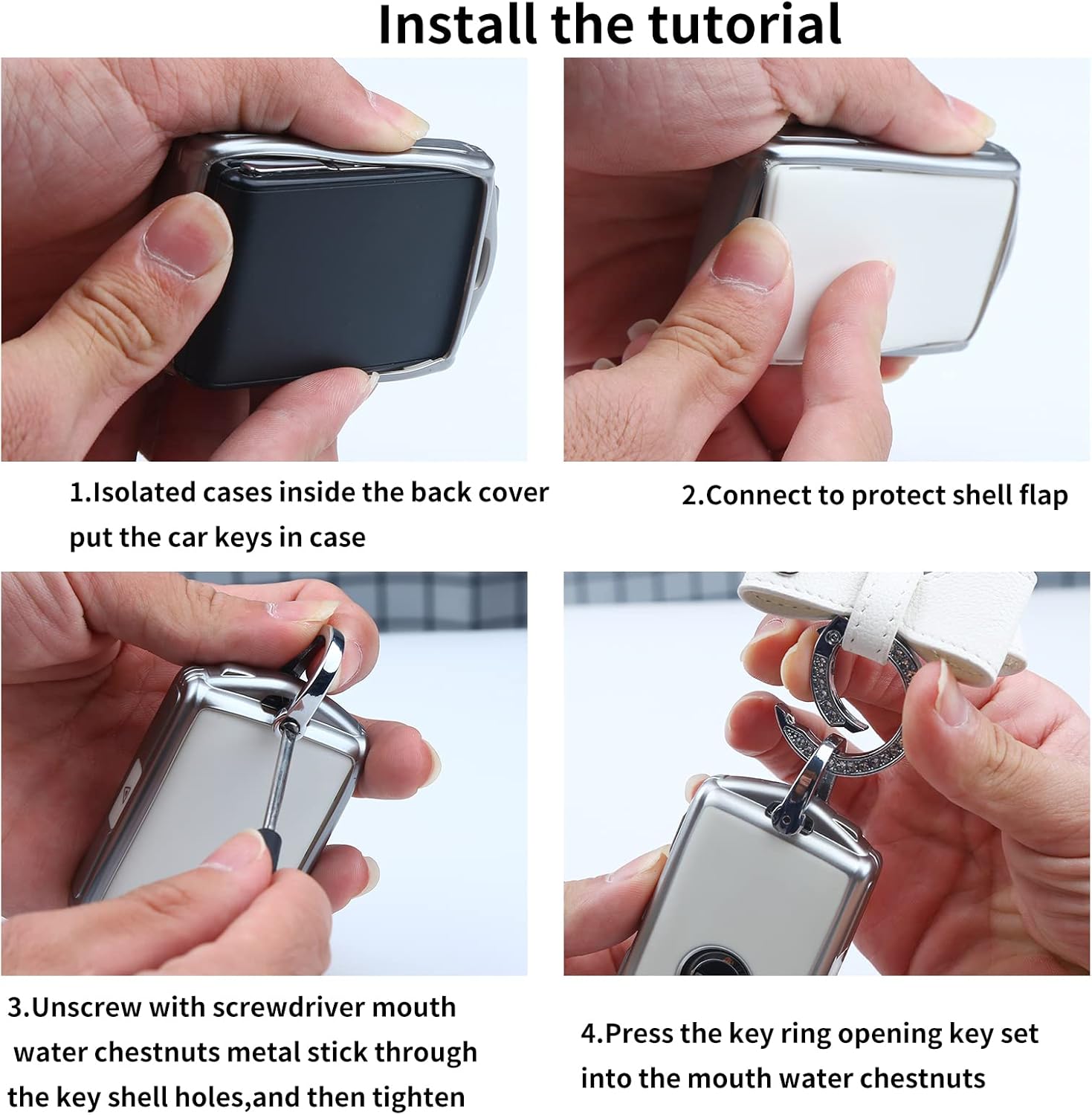 Install the tutorial

1.Isolated cases inside the back cover put the car keys in case

2.Connect to protect shell flap

3.Unscrew with screwdriver mouth water chestnuts metal stick through the key shell holes,and then tighten

4.Press the key ring opening key set into the mouth water chestnuts