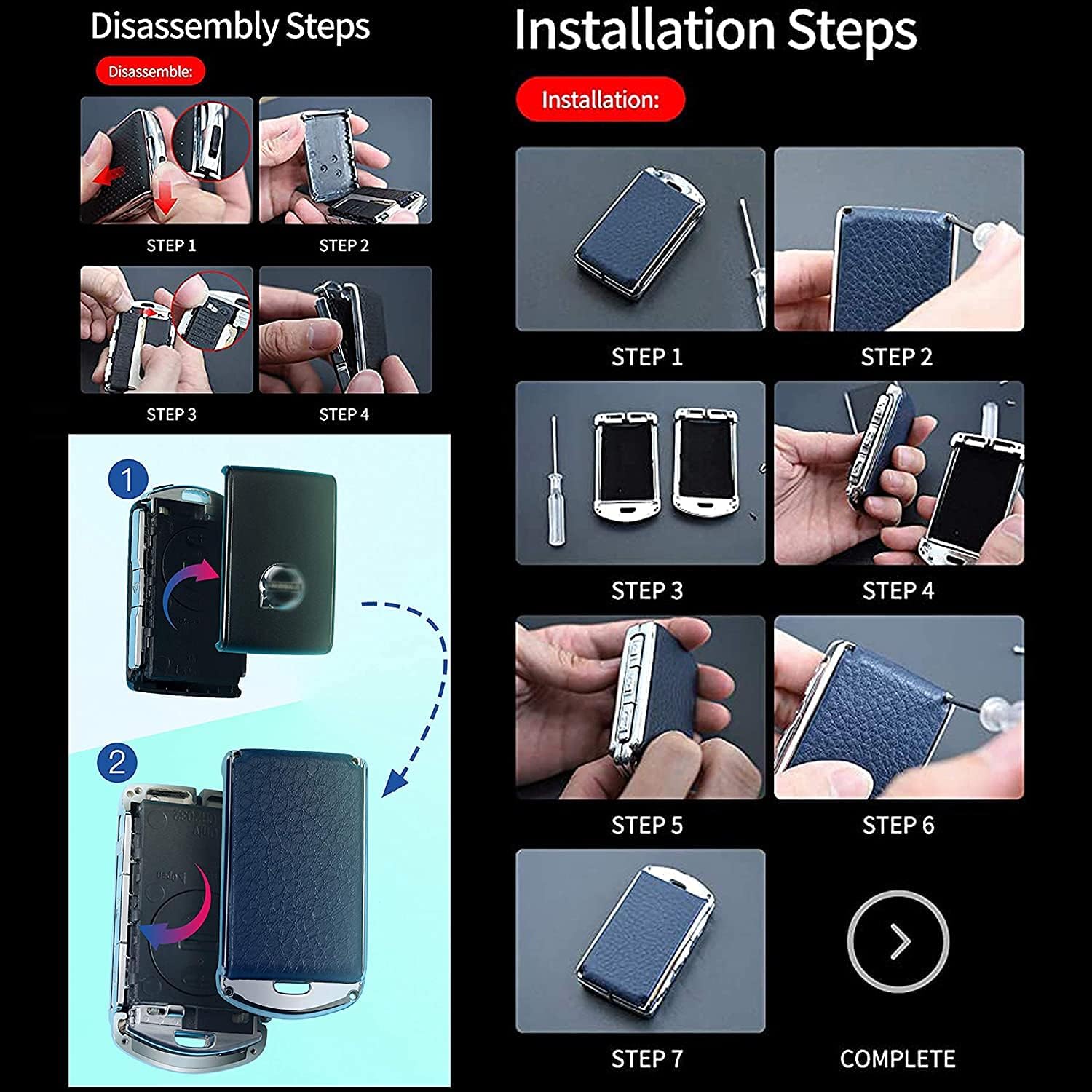 Disassembly Steps

Disassemble:

STEP 1

STEP 2

STEP 3

STEP 4

1

2

Installation Steps

Installation:

STEP 1

STEP 2

STEP 3

STEP 4

STEP 5

STEP 6

STEP 7

COMPLETE