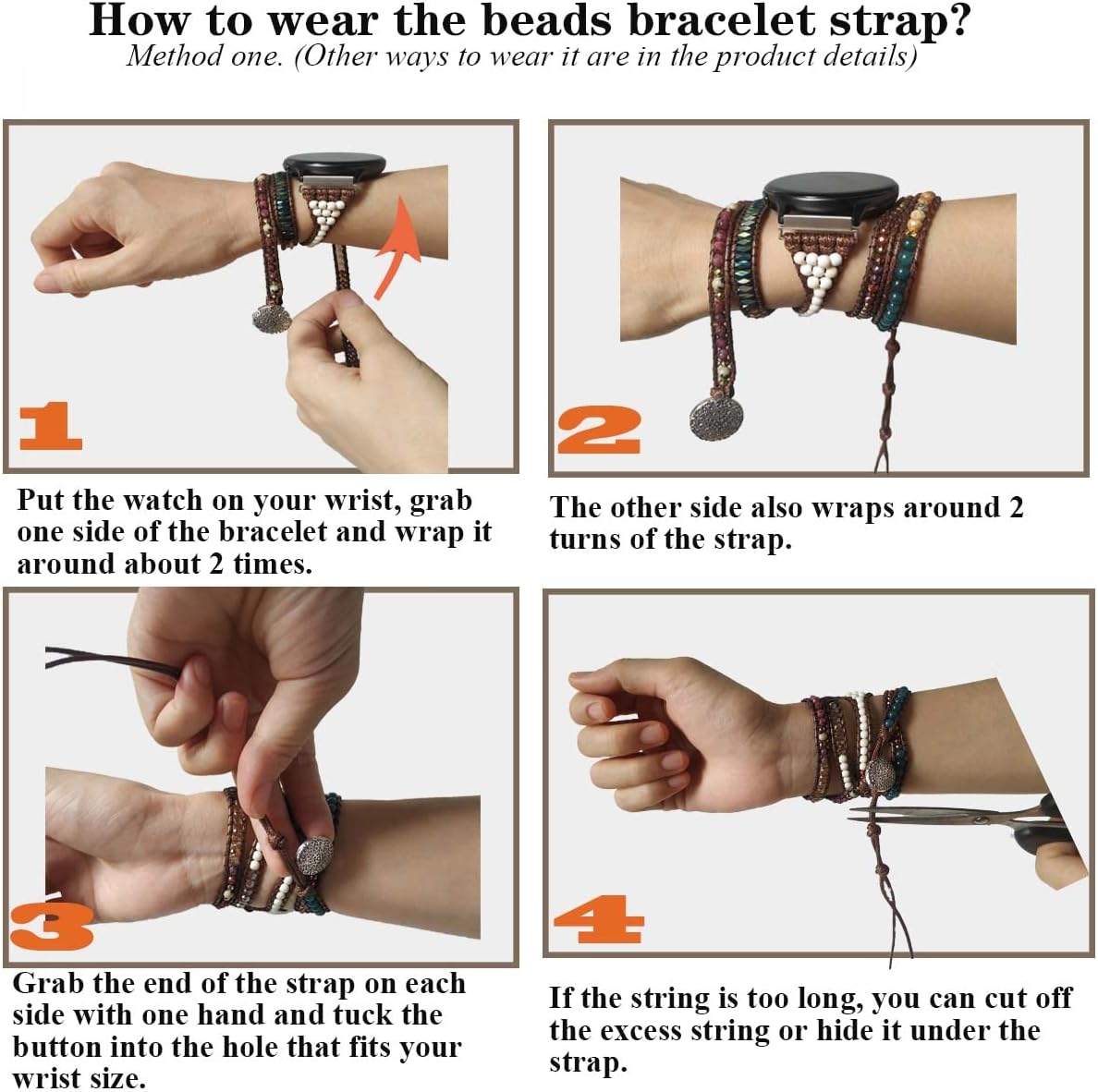 How to wear the beads bracelet strap?
Method one. (Other ways to wear it are in the product details)

1

Put the watch on your wrist, grab one side of the bracelet and wrap it around about 2 times.

2

The other side also wraps around 2 turns of the strap.

3

Grab the end of the strap on each side with one hand and tuck the button into the hole that fits your wrist size.

4

If the string is too long, you can cut off the excess string or hide it under the strap.