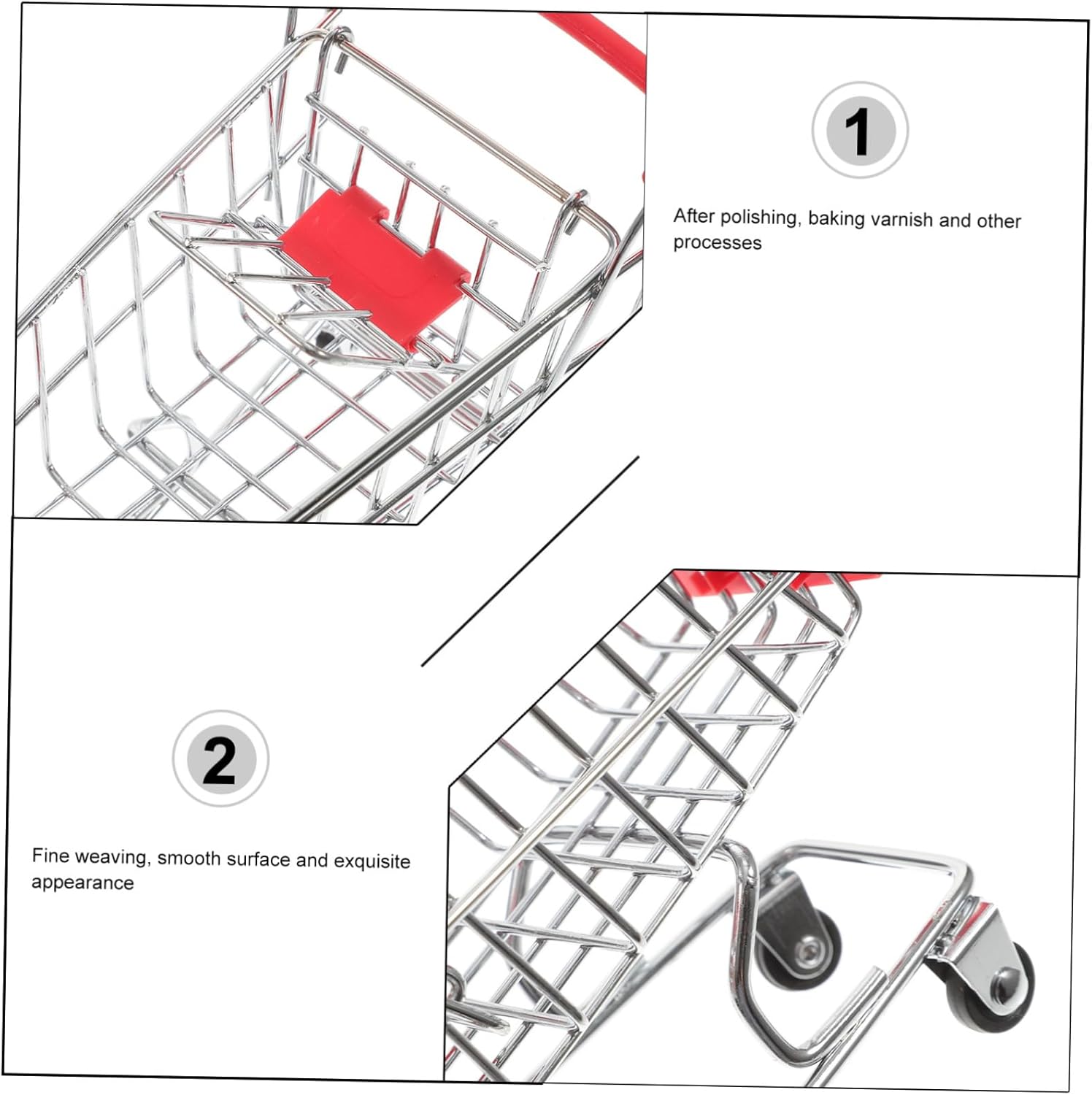 1

After polishing, baking varnish and other processes

2

Fine weaving, smooth surface and exquisite appearance