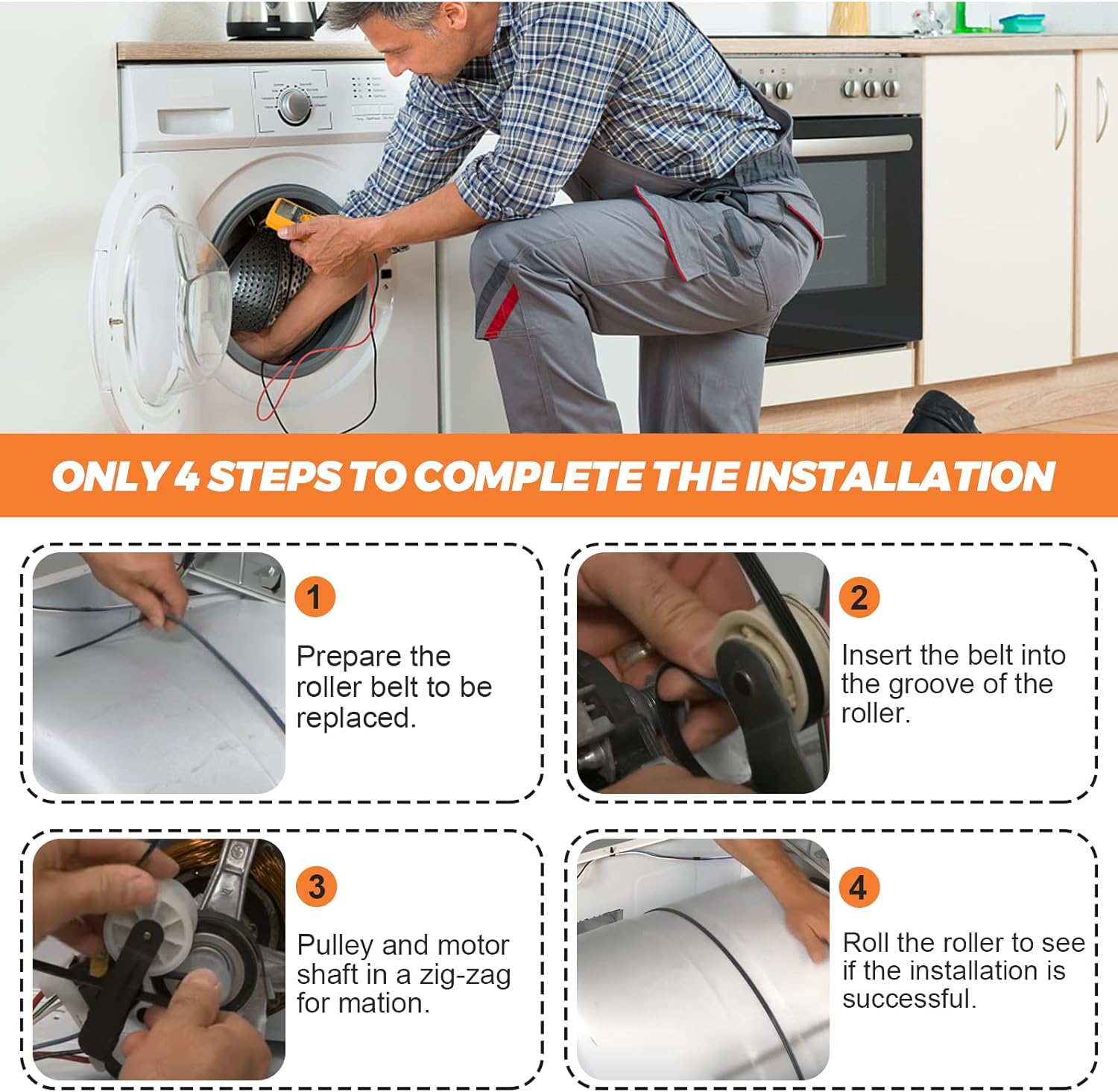 ONLY 4 STEPS TO COMPLETE THE INSTALLATION

1

Prepare the roller belt to be replaced.

2

Insert the belt into the groove of the roller.

3

Pulley and motor shaft in a zig-zag for mation.

4

Roll the roller to see if the installation is successful.