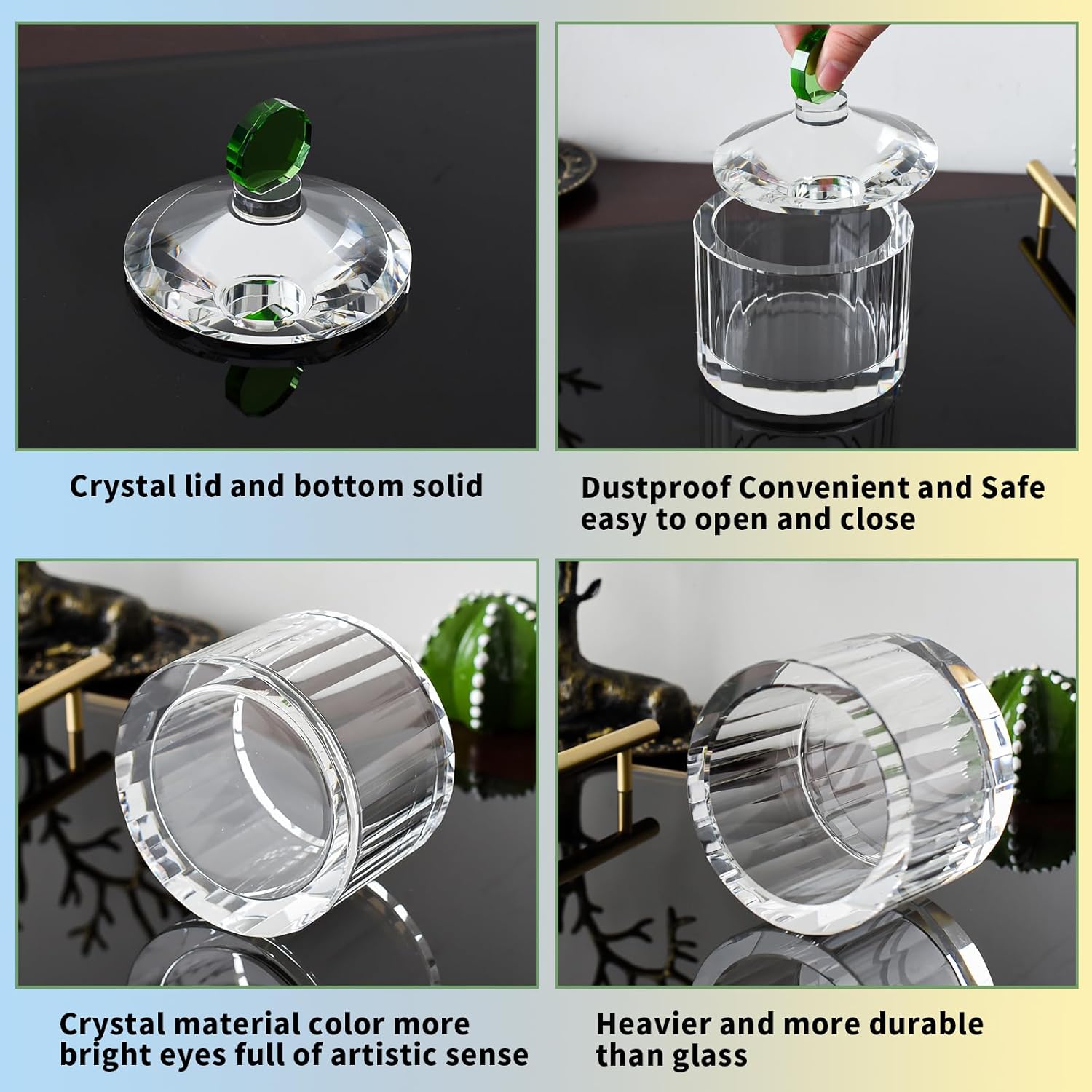 Crystal lid and bottom solid

Dustproof Convenient and Safe easy to open and close

Crystal material color more bright eyes full of artistic sense

Heavier and more durable than glass