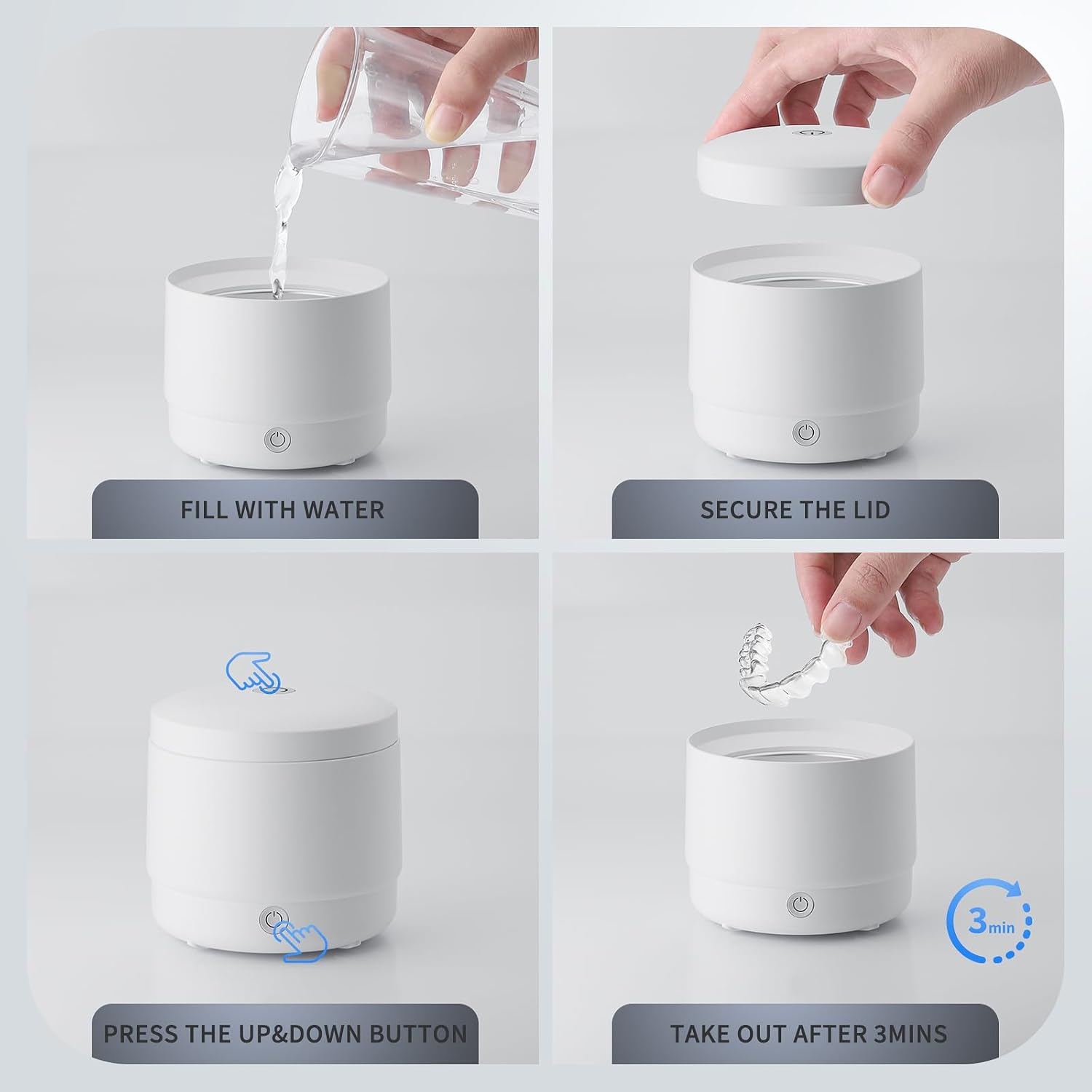 FILL WITH WATER

SECURE THE LID

PRESS THE UP&DOWN BUTTON

3min

TAKE OUT AFTER 3MINS