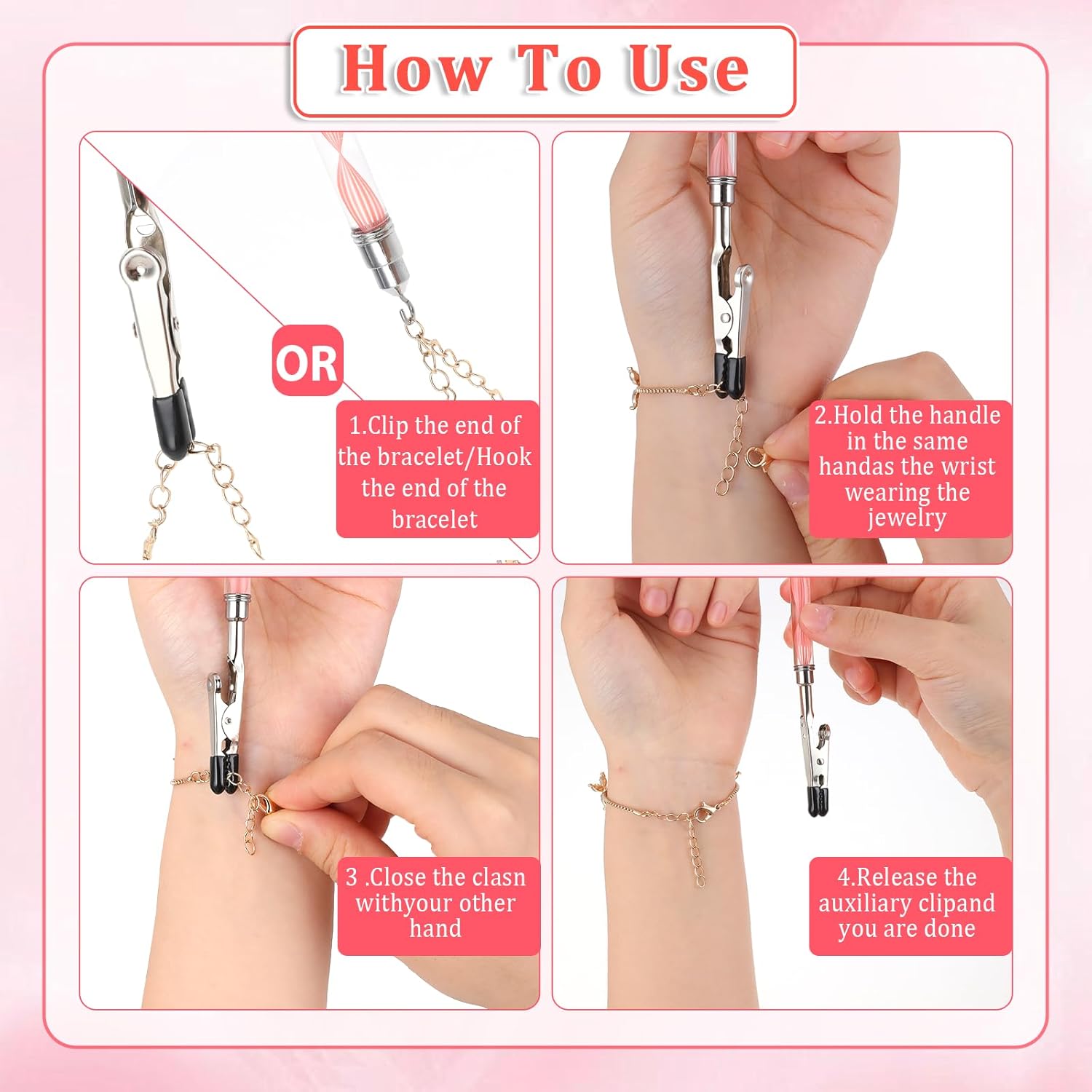 How To Use

OR

1.Clip the end of the bracelet/Hook the end of the bracelet

2.Hold the handle in the same handas the wrist wearing the jewelry

3 .Close the clasn withyour other hand

4.Release the auxiliary clipand you are done