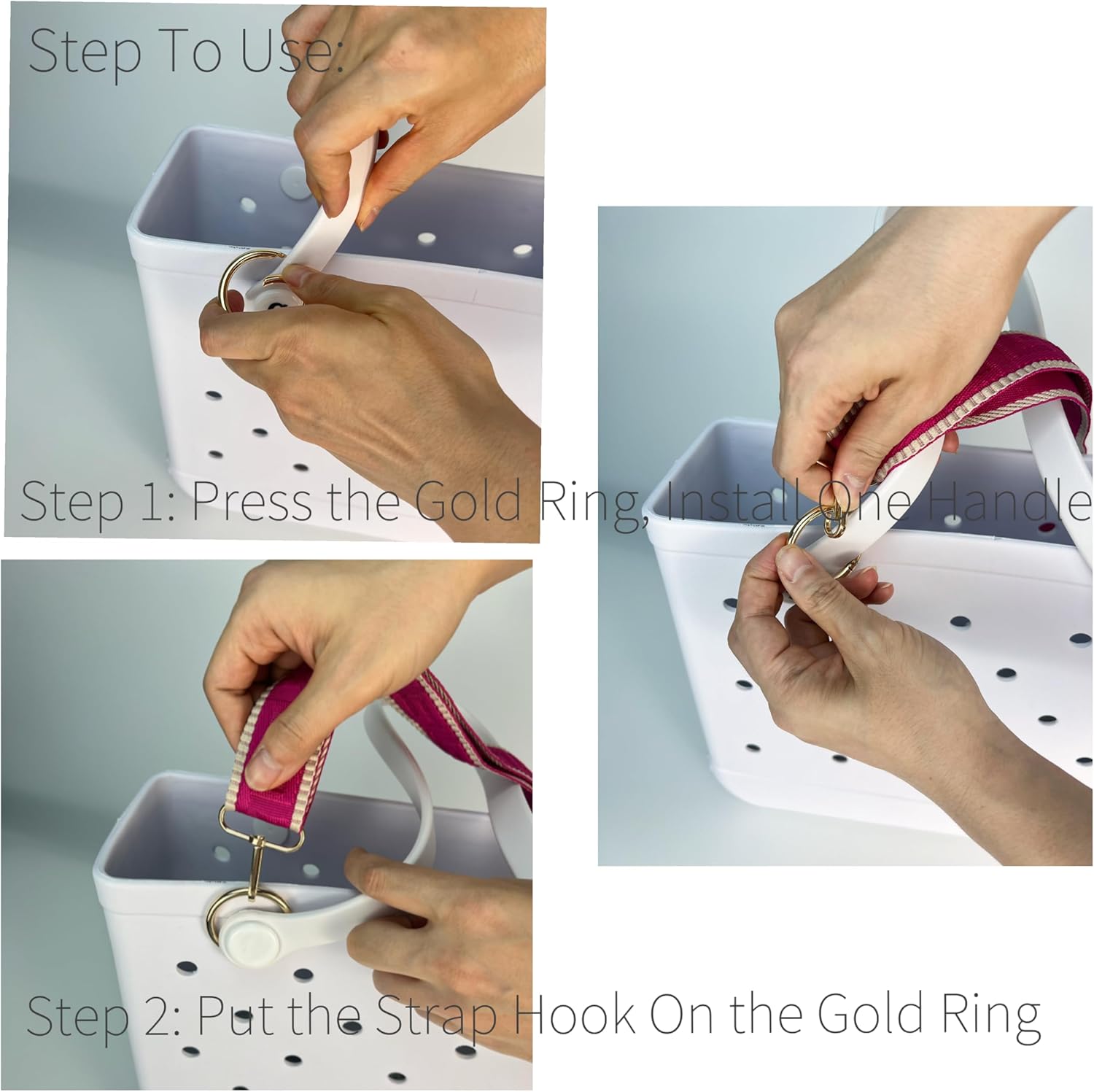 Step To Use:

Step 1: Press the Gold Ring, Install One Handle

Step 2: Put the Strap Hook On the Gold Ring