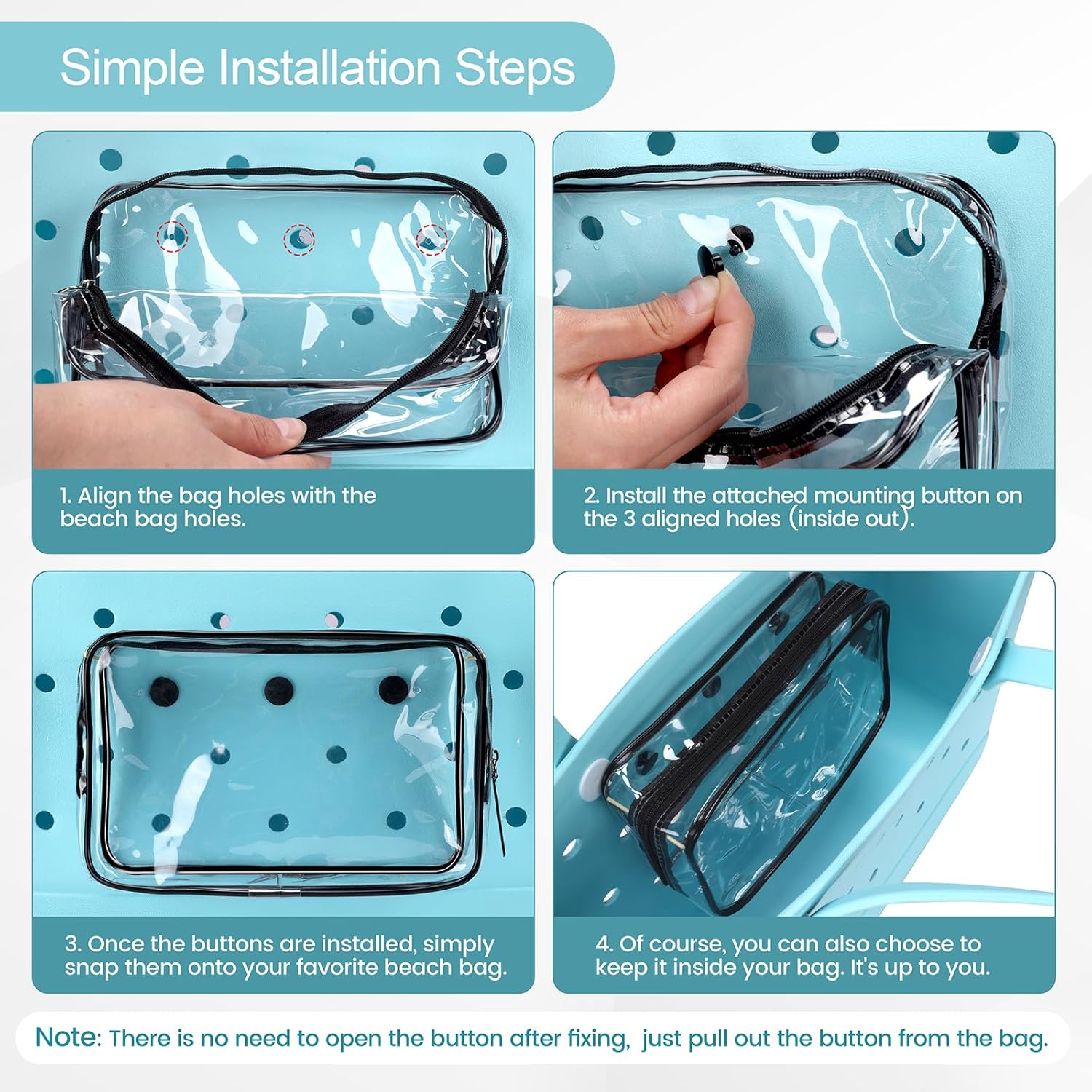 Simple Installation Steps

1. Align the bag holes with the beach bag holes.

2. Install the attached mounting button on the 3 aligned holes (inside out).

3. Once the buttons are installed, simply snap them onto your favorite beach bag.

4. Of course, you can also choose to keep it inside your bag. It's up to you.

Note: There is no need to open the button after fixing, just pull out the button from the bag.