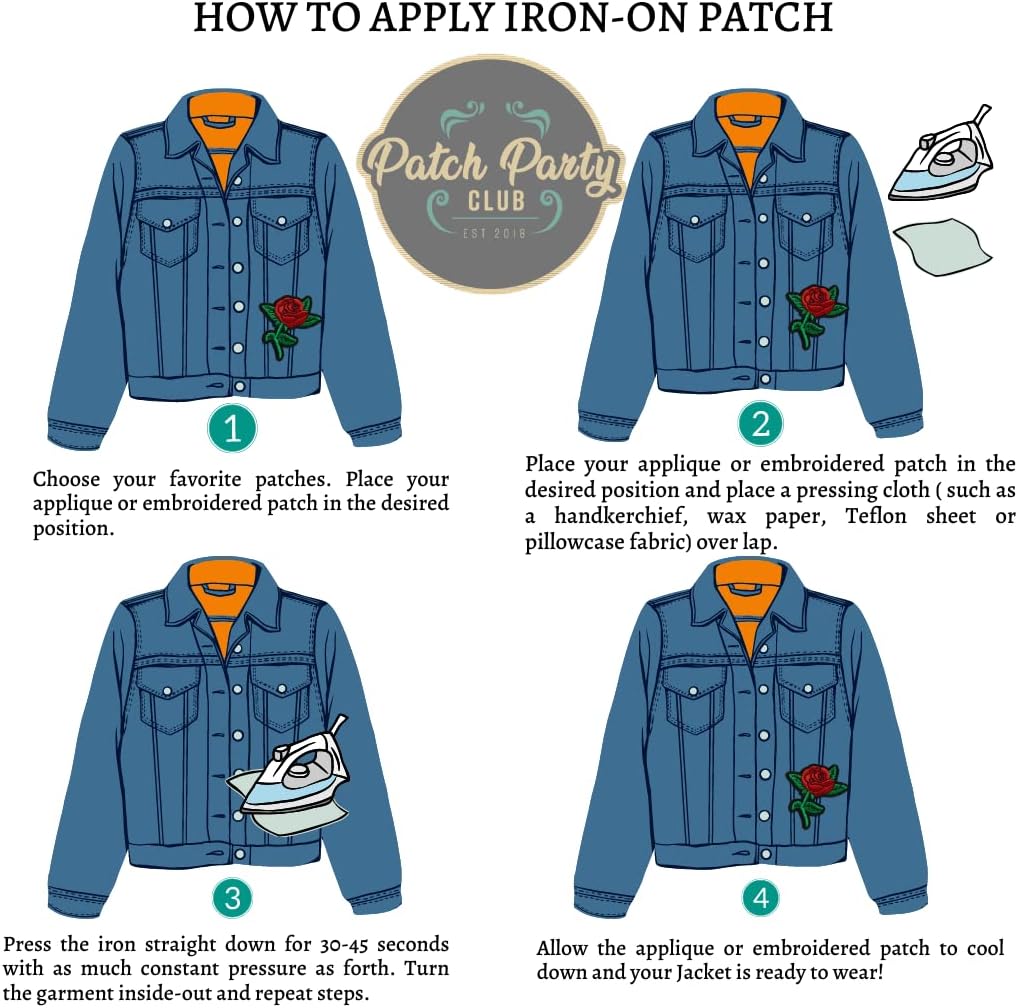 HOW TO APPLY IRON-ON PATCH

Patch Party CLUB EST 2018

1

Choose your favorite patches. Place your applique or embroidered patch in the desired position.

2

Place your applique or embroidered patch in the desired position and place a pressing cloth ( such as a handkerchief, wax paper, Teflon sheet or pillowcase fabric) over lap.

3

Press the iron straight down for 30-45 seconds with as much constant pressure as forth. Turn the garment inside-out and repeat steps.

4

Allow the applique or embroidered patch to cool down and your Jacket is ready to wear!