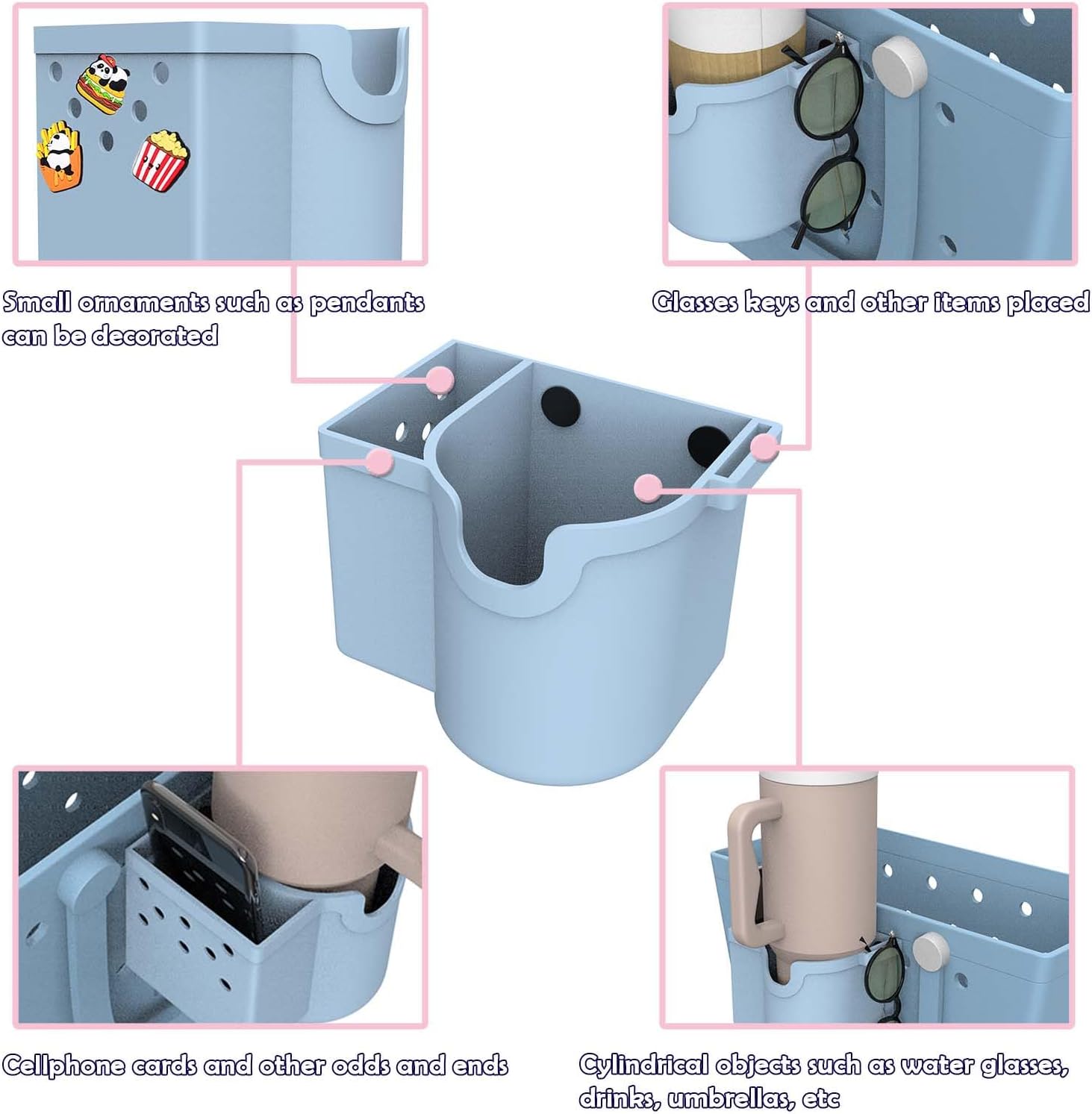 Small ornaments such as pendants can be decorated

Glasses keys and other items placed

Cellphone cards and other odds and ends

Cylindrical objects such as water glasses, drinks, umbrellas, etc